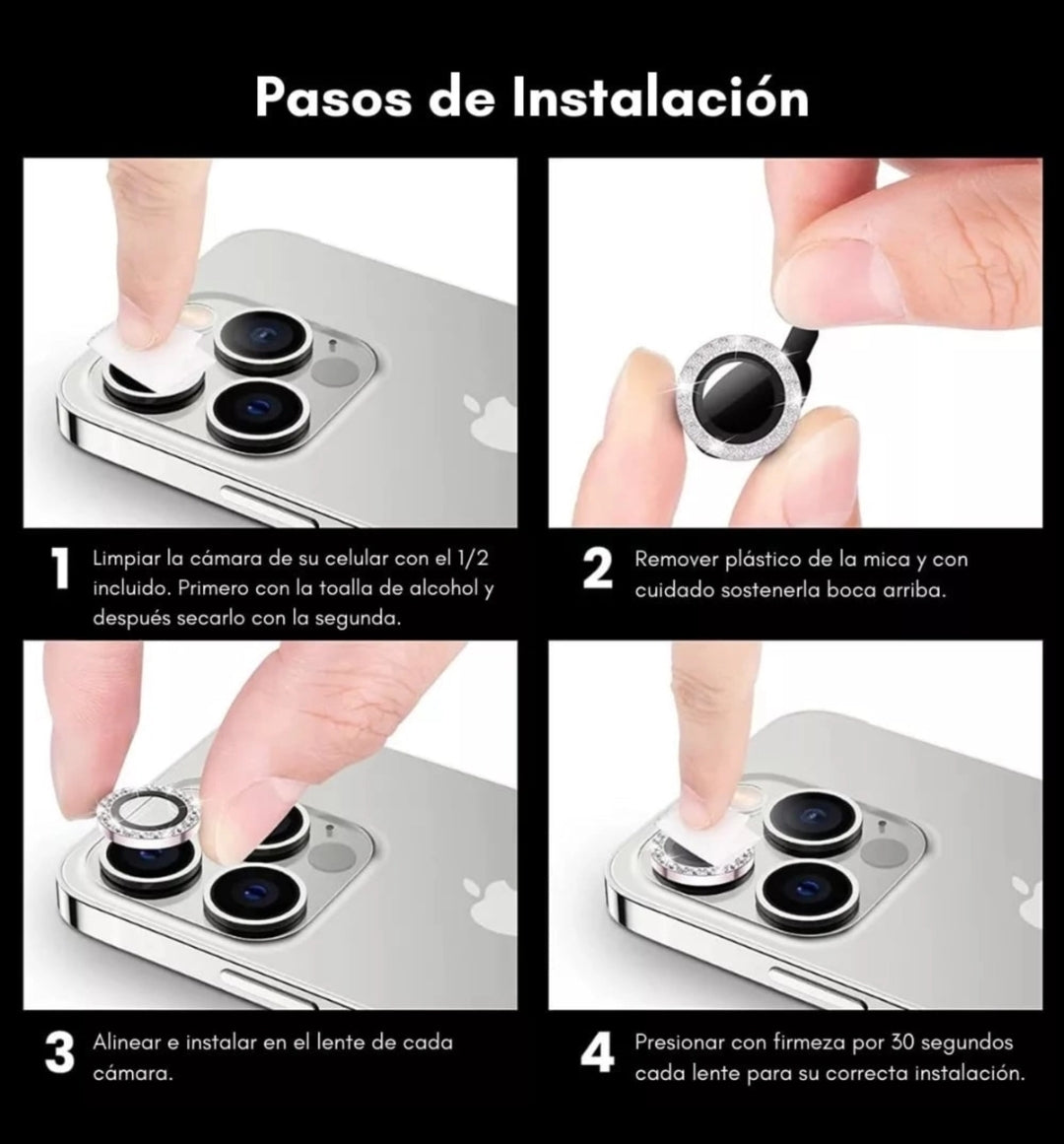 Pasos de Instalación

1 Limpiar la cámara de su celular con el 1/2 incluido. Primero con la toalla de alcohol y después secarlo con la segunda.

2 Remover plástico de la mica y con cuidado sostenerla boca arriba.

3 Alinear e instalar en el lente de cada cámara.

4 Presionar con firmeza por 30 segundos cada lente para su correcta instalación.